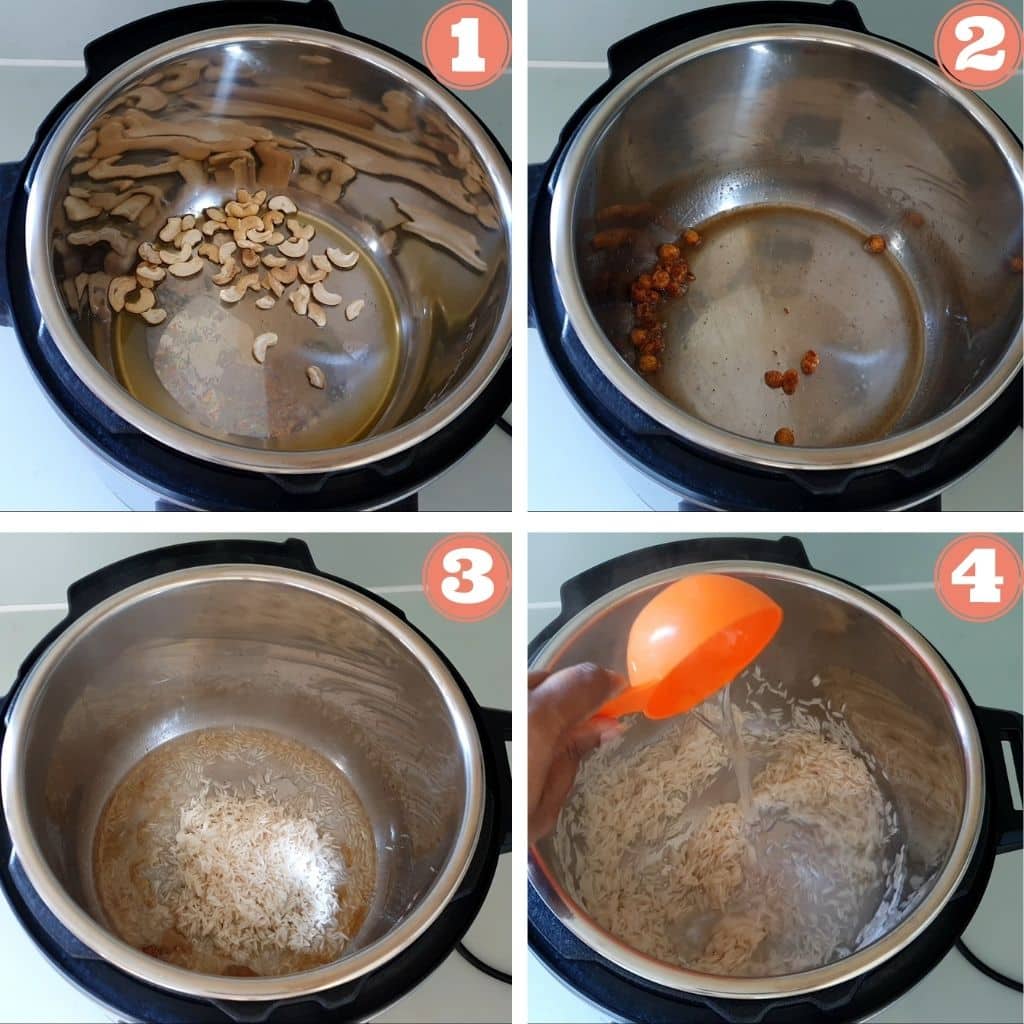 1

2

3

4