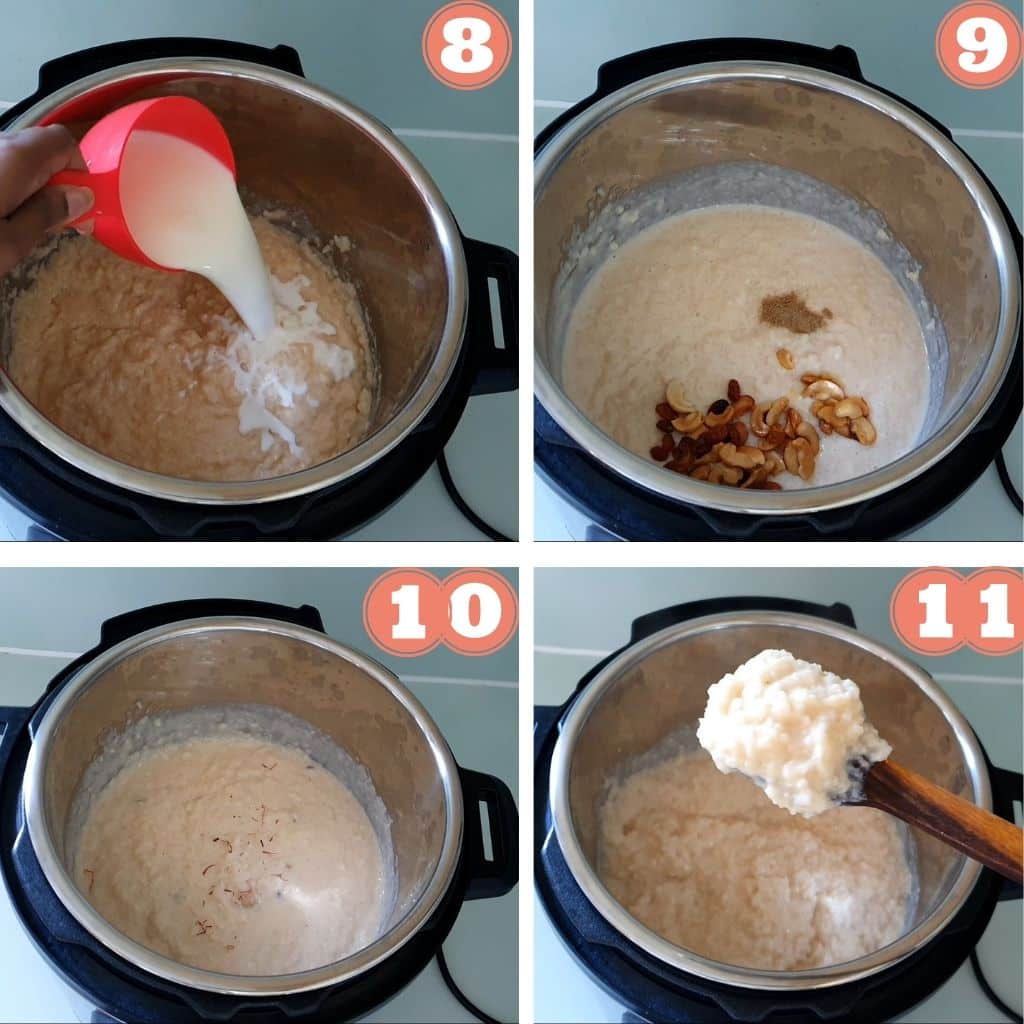 8

9

10

11