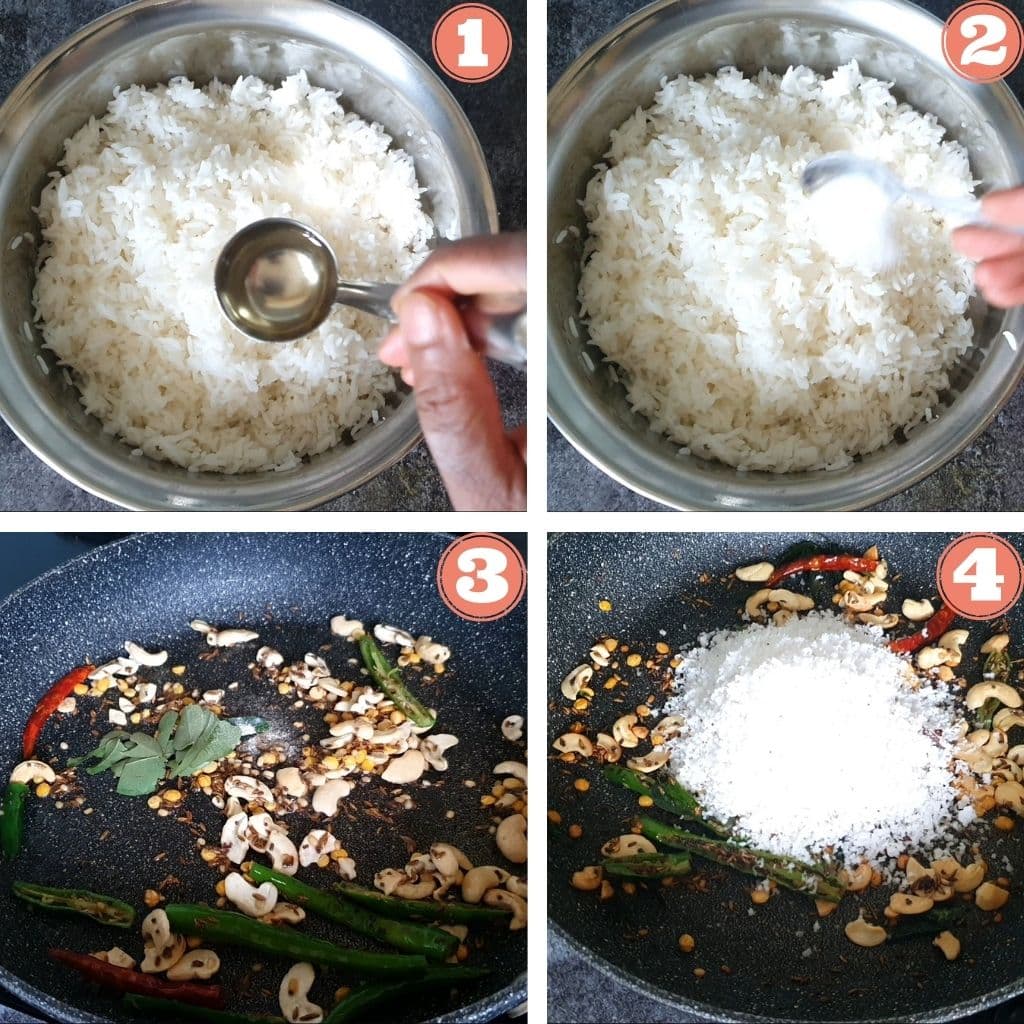 1

2

3

4